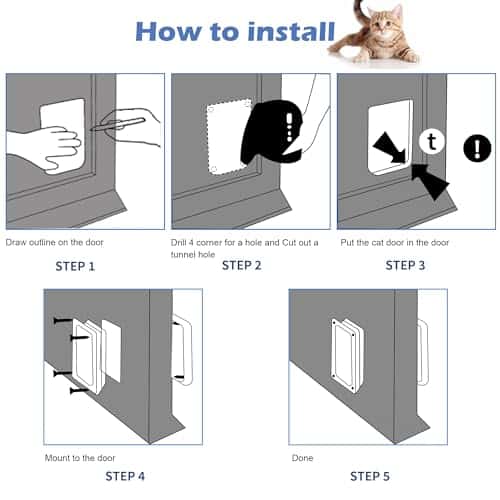 How to install

t

!

Draw outline on the door

STEP 1

Drill 4 corner for a hole and Cut out a tunnel hole

STEP 2

Put the cat door in the door

STEP 3

Mount to the door

STEP 4

Done

STEP 5