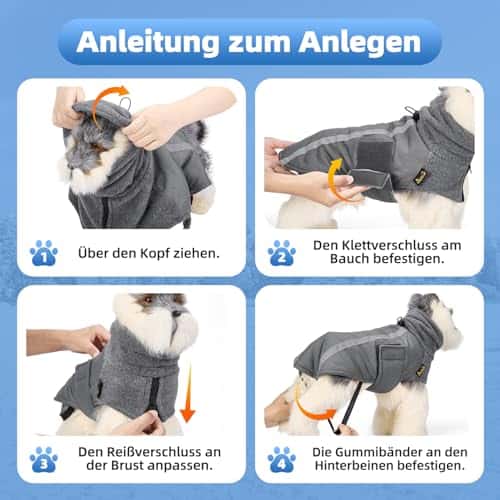 Anleitung zum Anlegen

1 Über den Kopf ziehen.

2 Den Klettverschluss am Bauch befestigen.

3 Den Reißverschluss an der Brust anpassen.

4 Die Gummibänder an den Hinterbeinen befestigen.