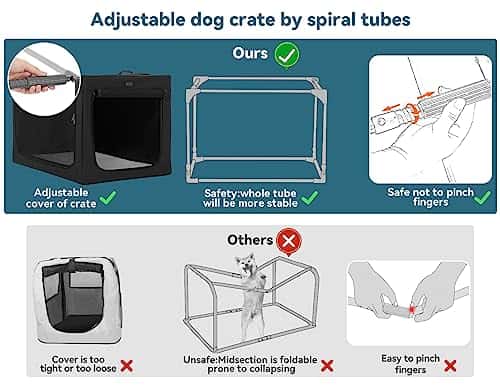 Adjustable dog crate by spiral tubes

Ours

Adjustable cover of crate

Safety:whole tube will be more stable

Safe not to pinch fingers

Others

Cover is too tight or too loose

Unsafe:Midsection is foldable prone to collapsing

Easy to pinch fingers