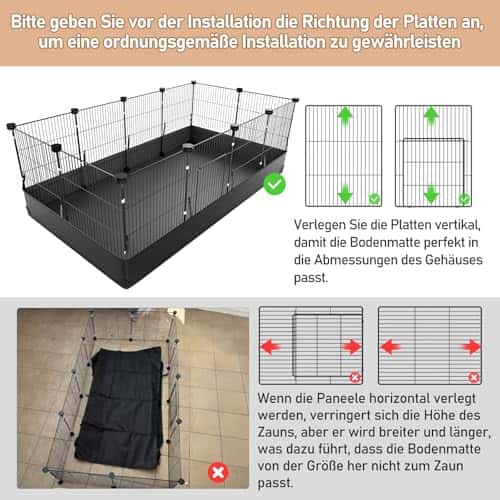 Bitte geben Sie vor der Installation die Richtung der Platten an, um eine ordnungsgemäße Installation zu gewährleisten

Verlegen Sie die Platten vertikal, damit die Bodenmatte perfekt in die Abmessungen des Gehäuses passt.

Wenn die Paneele horizontal verlegt werden, verringert sich die Höhe des Zauns, aber er wird breiter und länger, was dazu führt, dass die Bodenmatte von der Größe her nicht zum Zaun passt.