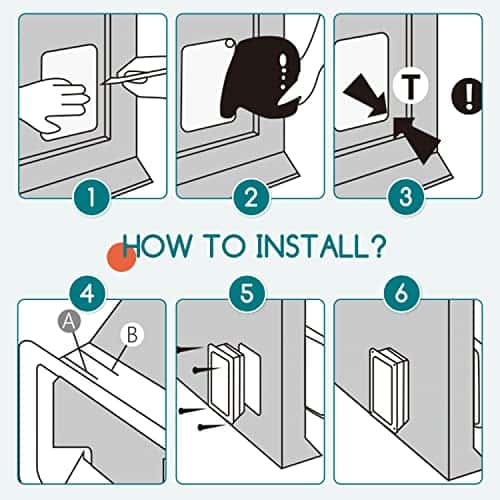 1

2

T

!

3

HOW TO INSTALL?

4

A

B

5

6