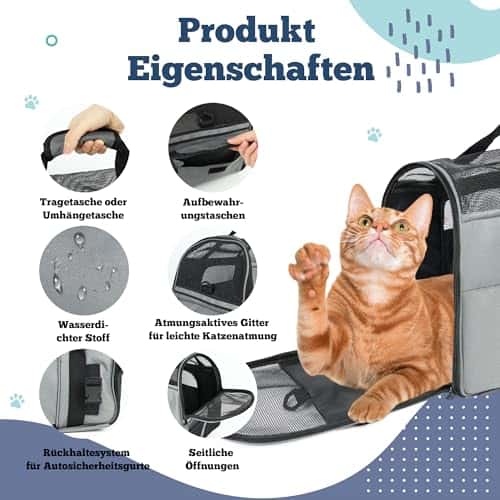 Produkt Eigenschaften

Tragetasche oder Umhängetasche

Aufbewahrungstaschen

Wasserdichter Stoff

Atmungsaktives Gitter für leichte Katzenatmung

Rückhaltesystem für Autosicherheitsgurte

Seitliche Öffnungen