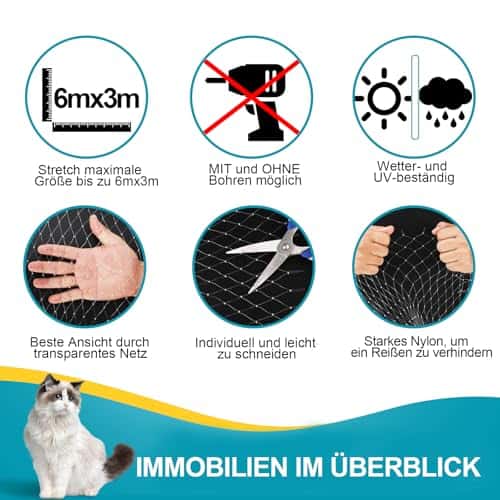 6mx3m

Stretch maximale Größe bis zu 6mx3m

MIT und OHNE Bohren möglich

Wetter- und UV-beständig

Beste Ansicht durch transparentes Netz

Individuell und leicht zu schneiden

Starkes Nylon, um ein Reißen zu verhindern

IMMOBILIEN IM ÜBERBLICK