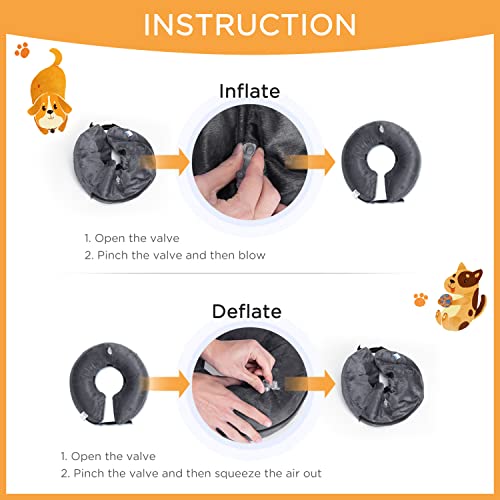 INSTRUCTION

Inflate

1. Open the valve
2. Pinch the valve and then blow

Deflate

1. Open the valve
2. Pinch the valve and then squeeze the air out