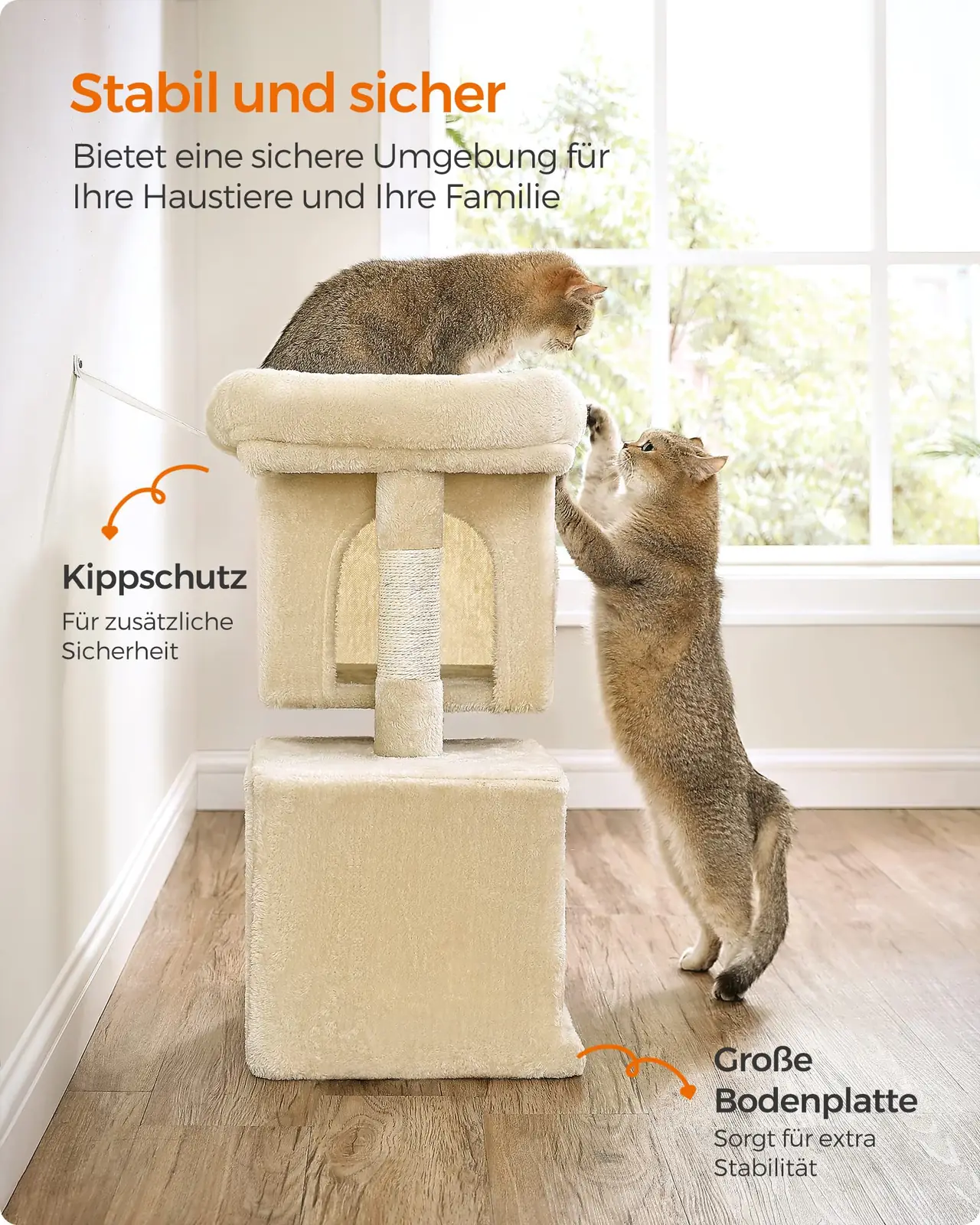 Stabil und sicher

Bietet eine sichere Umgebung für Ihre Haustiere und Ihre Familie

Kippschutz

Für zusätzliche Sicherheit

Große Bodenplatte

Sorgt für extra Stabilität