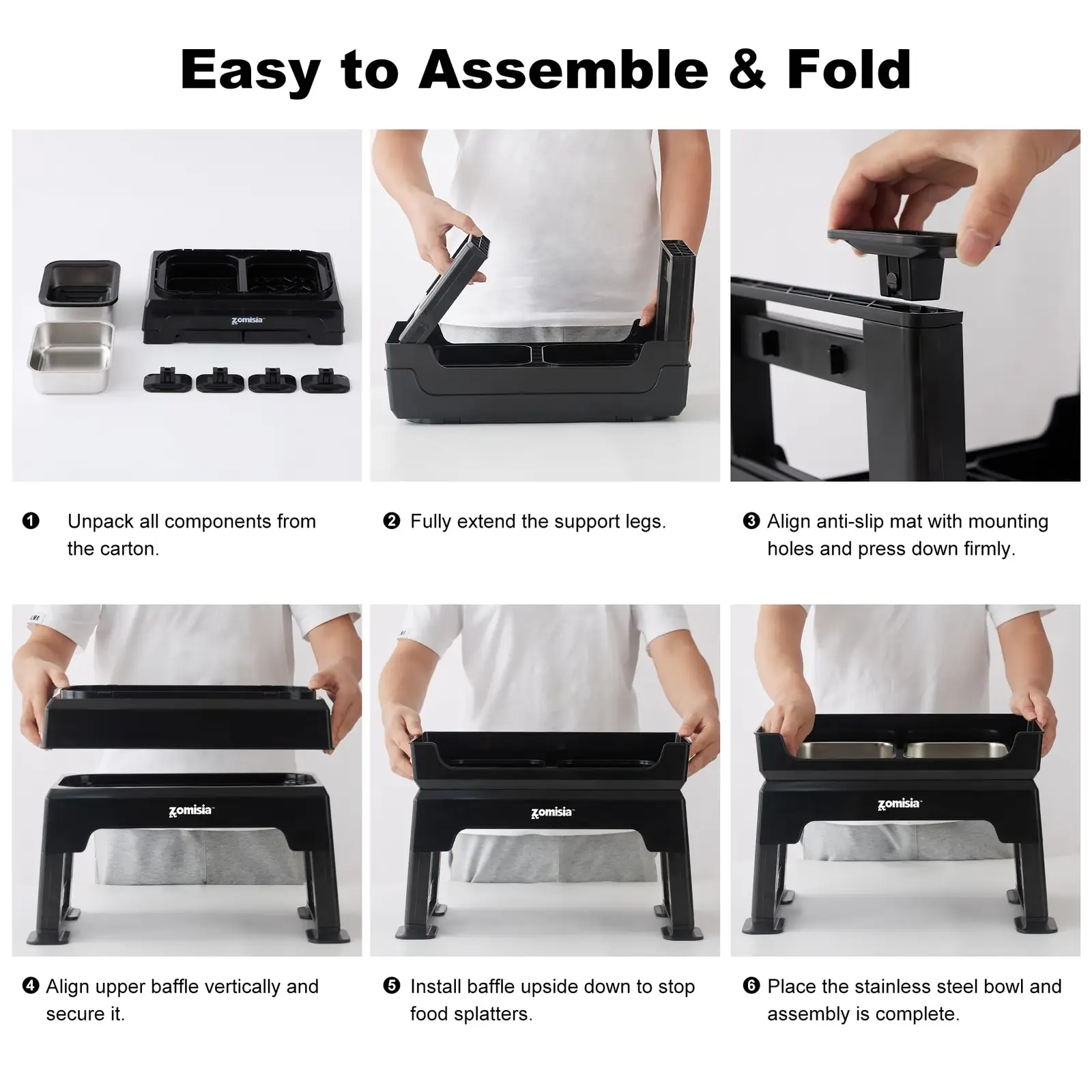 Easy to Assemble & Fold

zomisia

❶ Unpack all components from the carton.

❷ Fully extend the support legs.

❸ Align anti-slip mat with mounting holes and press down firmly.

zomisia

zomisia

zomisia

❹ Align upper baffle vertically and secure it.

❺ Install baffle upside down to stop food splatters.

❻ Place the stainless steel bowl and assembly is complete.